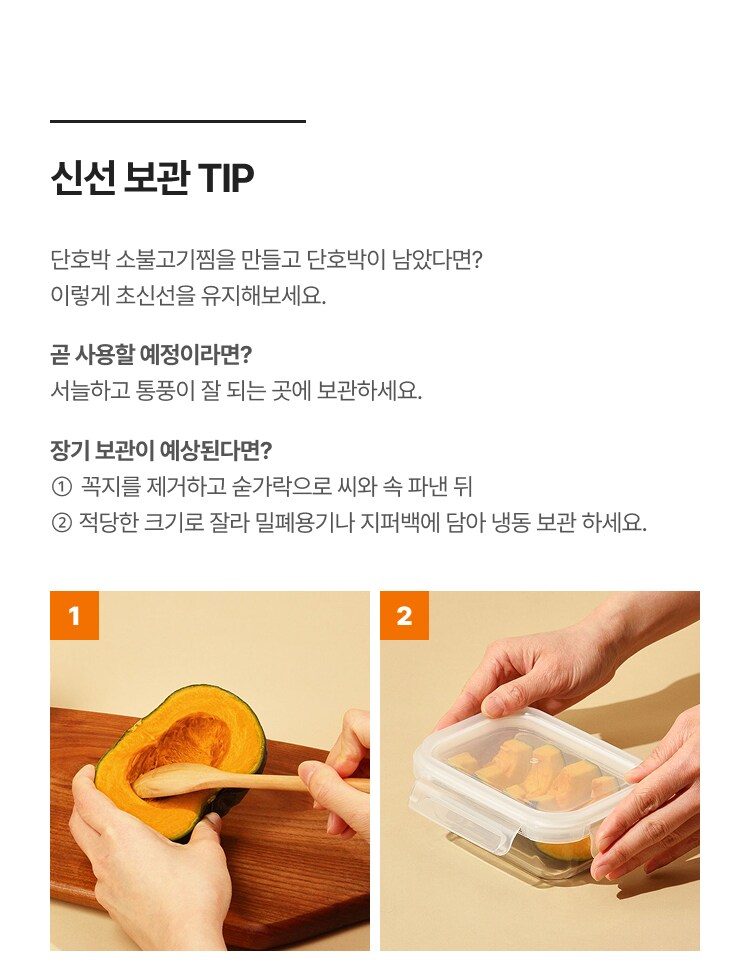 신선 보관 TIP

단호박 소불고기찜을 만들고 단호박이 남았다면?
이렇게 초신선을 유지해보세요.

곧 사용할 예정이라면?
서늘하고 통풍이 잘 되는 곳에 보관하세요.

장기 보관이 예상된다면?
① 꼭지를 제거하고 숟가락으로 씨와 속 파낸 뒤
② 적당한 크기로 잘라 밀폐용기나 지퍼백에 담아 냉동 보관 하세요.

1

2